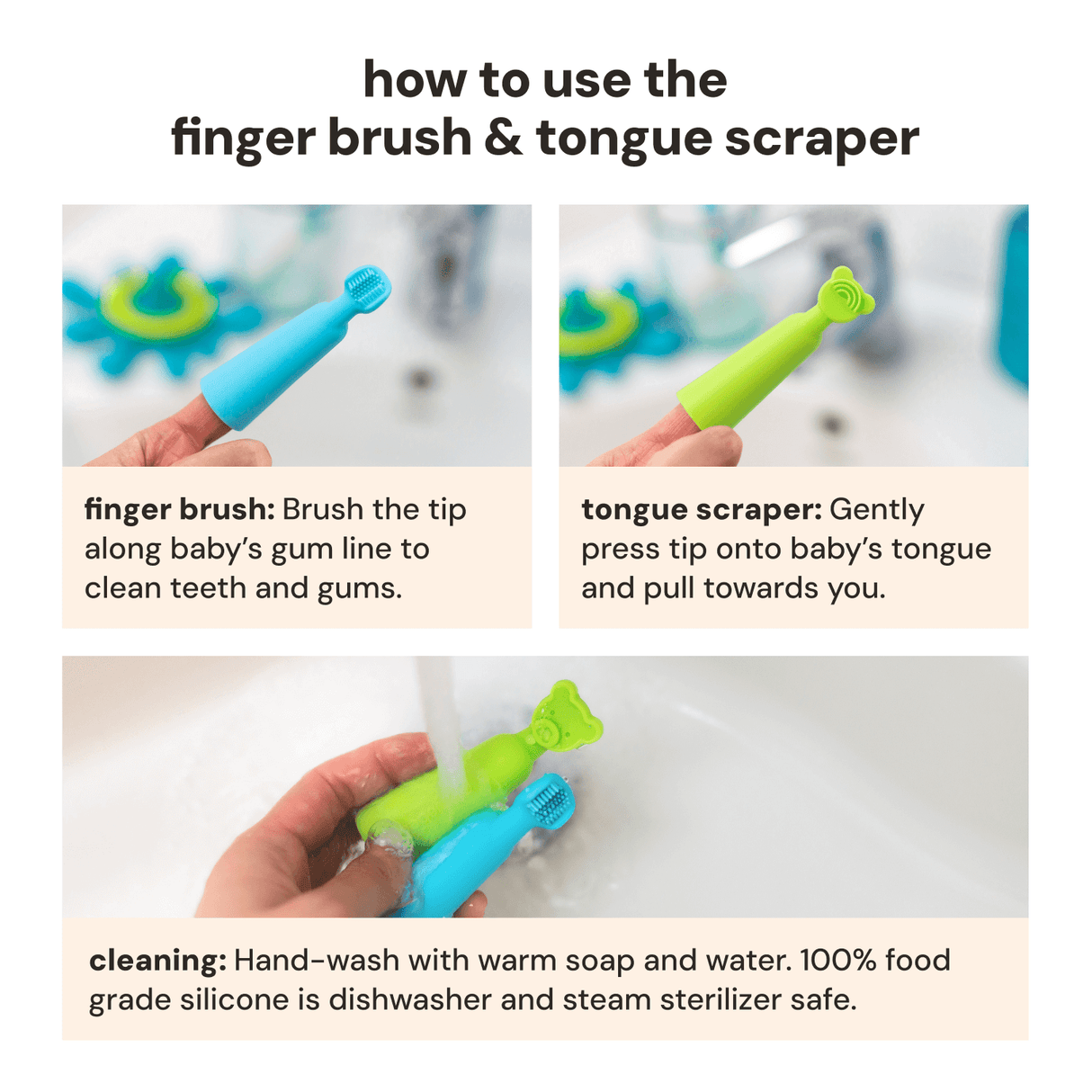 how to use the
finger brush & tongue scraper

finger brush: Brush the tip along baby's gum line to clean teeth and gums.

tongue scraper: Gently press tip onto baby's tongue and pull towards you.

cleaning: Hand-wash with warm soap and water. 100% food grade silicone is dishwasher and steam sterilizer safe.